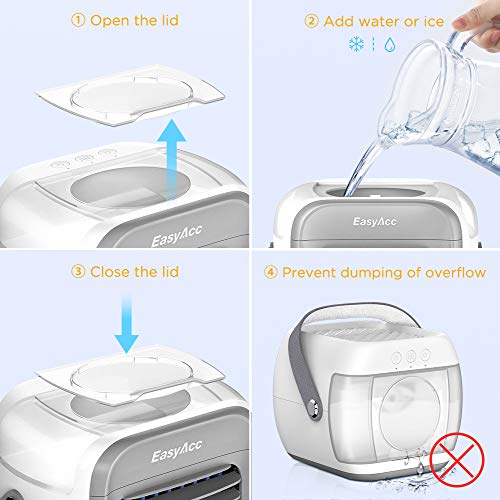 ① Open the lid

EasyAcc

② Add water or ice

EasyAcc

③ Close the lid

EasyAcc

④ Prevent dumping of overflow