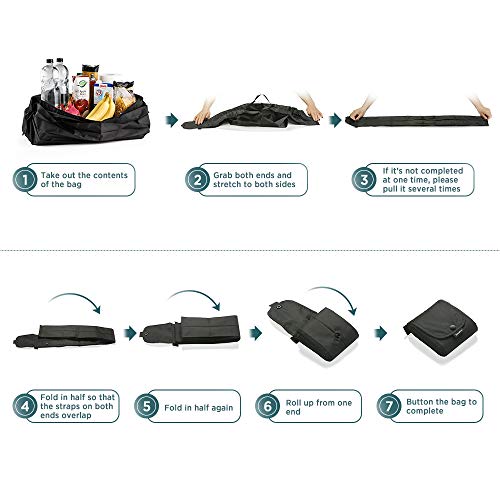 1 Take out the contents of the bag

2 Grab both ends and stretch to both sides

3 If it's not completed at one time, please pull it several times

4 Fold in half so that the straps on both ends overlap

5 Fold in half again

6 Roll up from one end

7 Button the bag to complete