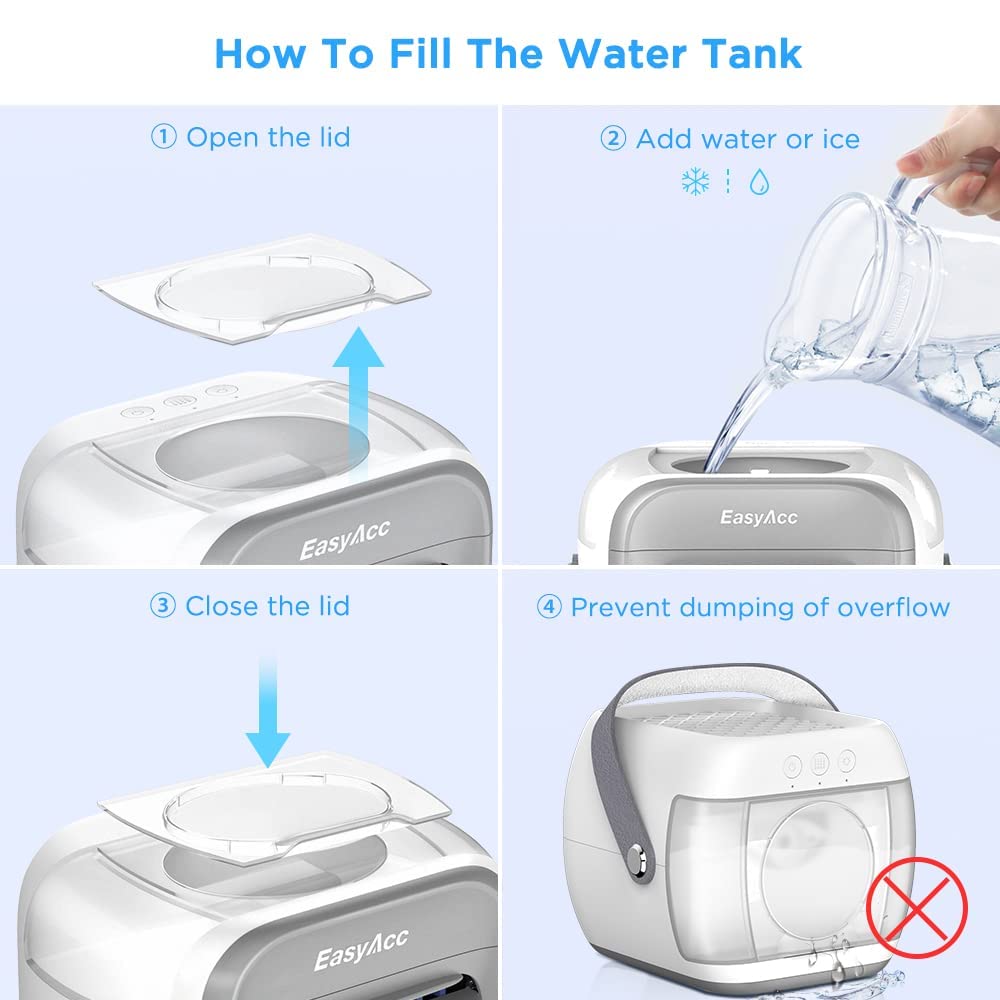 How To Fill The Water Tank

① Open the lid

EasyAcc

② Add water or ice

EasyAcc

③ Close the lid

EasyAcc

④ Prevent dumping of overflow